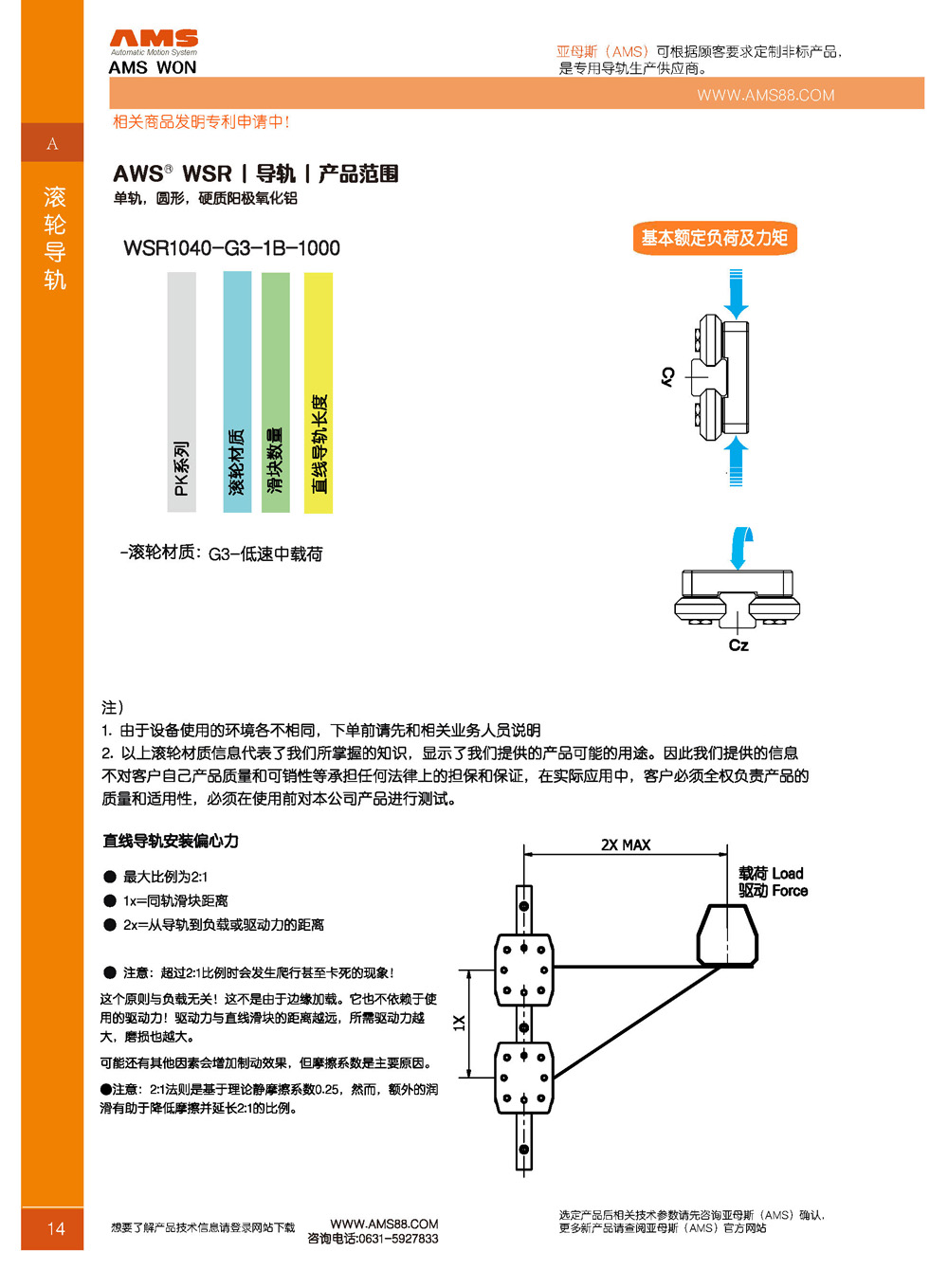 AMS
Automatic Motion System
AMS WON

亚母斯（AMS）可根据顾客要求定制非标产品，是专用导轨生产供应商。

WWW.AMS88.COM

相关商品发明专利申请中！

A

滚轮导轨

AWS® WSR | 导轨 | 产品范围
单轨，圆形，硬质阳极氧化铝

WSR1040-G3-1B-1000

PK系列
滚轮材质
滑块数量
直线导轨长度

-滚轮材质：G3-低速中载荷

基本额定负荷及力矩

Cy

Cz

注）
1. 由于设备使用的环境各不相同，下单前请先和相关业务人员说明
2. 以上滚轮材质信息代表了我们所掌握的知识，显示了我们提供的产品可能的用途。因此我们提供的信息不对客户自己产品质量和可销性等承担任何法律上的担保和保证，在实际应用中，客户必须全权负责产品的质量和适用性，必须在使用前对本公司产品进行测试。

直线导轨安装偏心力

● 最大比例为2:1
● 1x=同轨滑块距离
● 2x=从导轨到负载或驱动力的距离

● 注意：超过2:1比例时会发生爬行甚至卡死的现象！

这个原则与负载无关！这不是由于边缘加载。它也不依赖于使用的驱动力！驱动力与直线滑块的距离越远，所需驱动力越大，磨损也越大。

可能还有其他因素会增加制动效果，但摩擦系数是主要原因。

●注意：2:1法则是基于理论静摩擦系数0.25，然而，额外的润滑有助于降低摩擦并延长2:1的比例。

2X MAX
载荷 Load
驱动 Force
1X

14

想要了解产品技术信息请登录网站下载

WWW.AMS88.COM
咨询电话:0631-5927833

选定产品后相关技术参数请先咨询亚母斯（AMS）确认，更多新产品请查阅亚母斯（AMS）官方网站